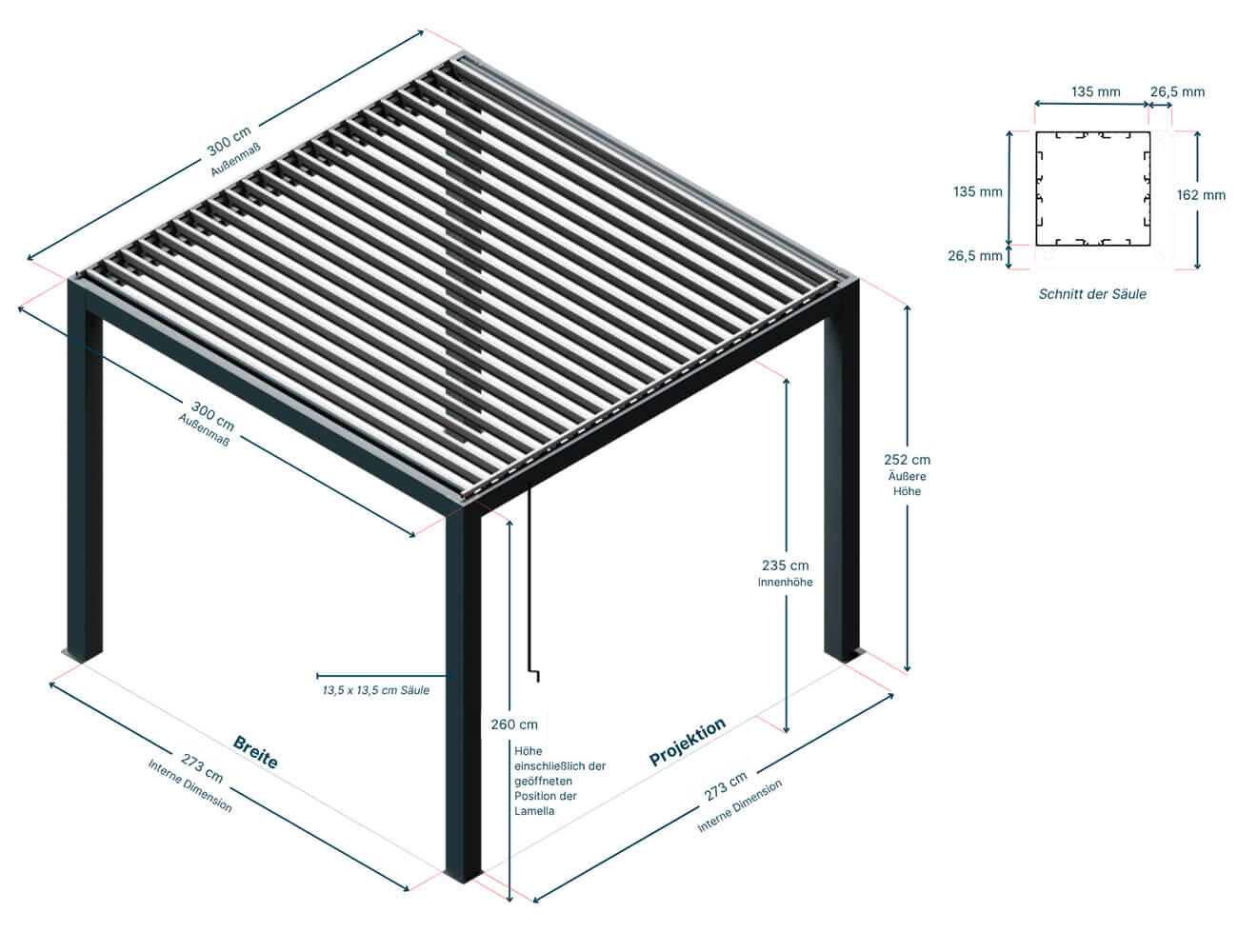 300 cm
Außenmaß

300 cm
Außenmaß

135 mm
26,5 mm
135 mm
162 mm
26,5 mm
Schnitt der Säule

252 cm
Äußere
Höhe

235 cm
Innenhöhe

13,5 x 13,5 cm Säule

260 cm
Höhe einschließlich der geöffneten Position der Lamella

Breite
273 cm
Interne Dimension

Projektion
273 cm
Interne Dimension